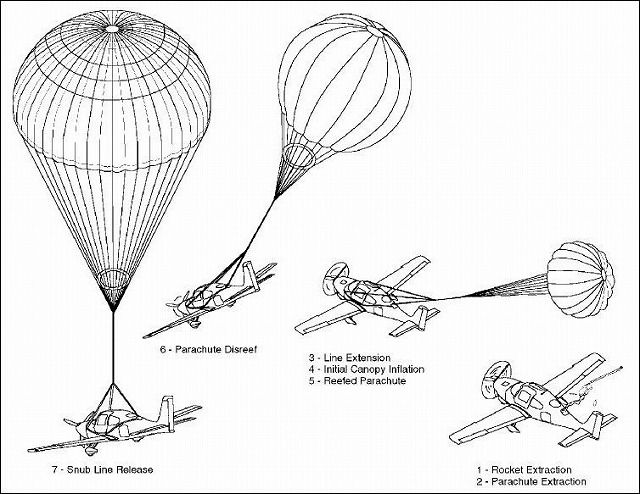 6 - Parachute Disreef

3 - Line Extension
4 - Initial Canopy Inflation
5 - Reefed Parachute

7 - Snub Line Release

1 - Rocket Extraction
2 - Parachute Extraction